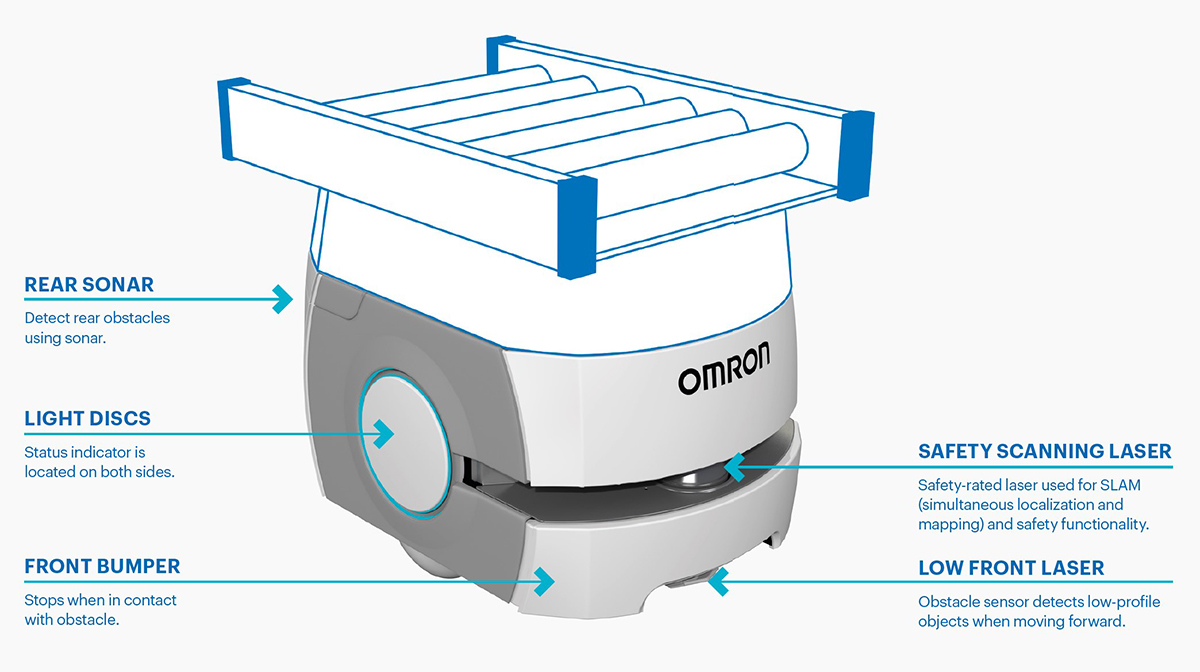 REAR SONAR
Detect rear obstacles using sonar.

LIGHT DISCS
Status indicator is located on both sides.

FRONT BUMPER
Stops when in contact with obstacle.

OMRON

SAFETY SCANNING LASER
Safety-rated laser used for SLAM (simultaneous localization and mapping) and safety functionality.

LOW FRONT LASER
Obstacle sensor detects low-profile objects when moving forward.